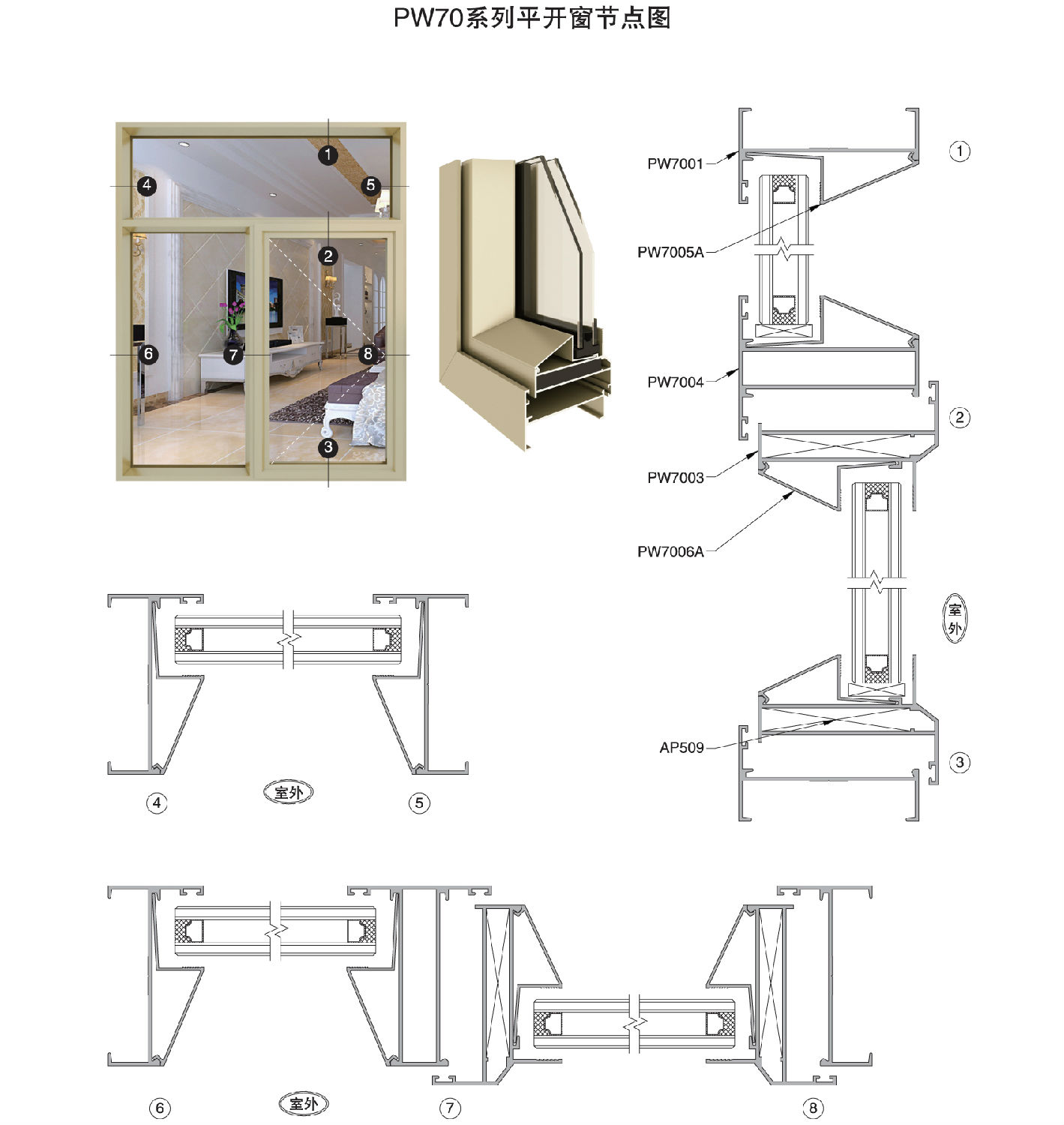 PW70系列平开窗节点图

1
4
5
2
6
7
8
3

PW7001
1
PW7005A
PW7004
2
PW7003
PW7006A
室外
AP509
3

4
室外
5

6
室外
7
8